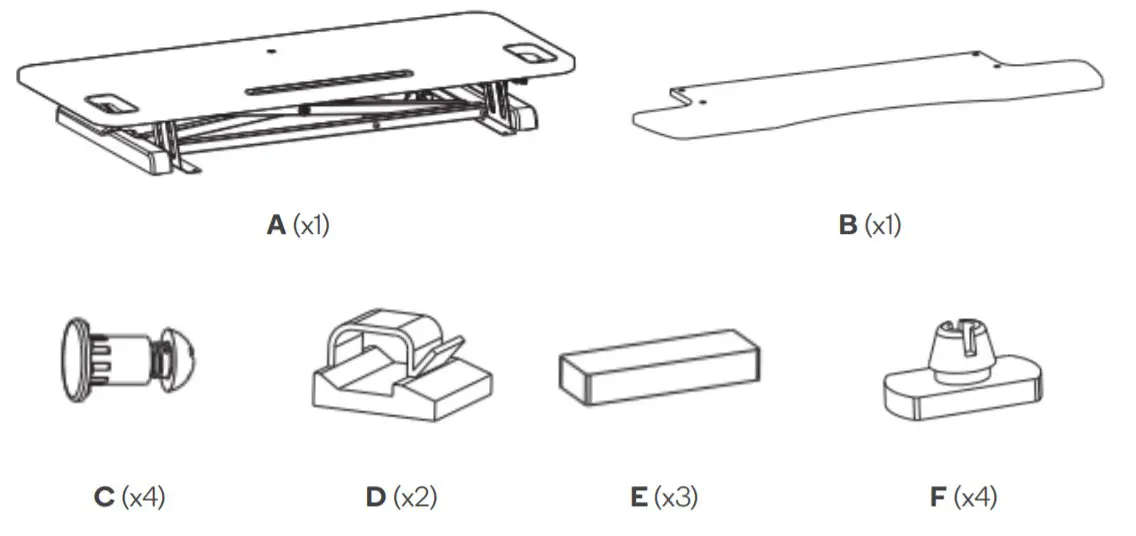 A (x1)

B (x1)

C (x4)

D (x2)

E (x3)

F (x4)