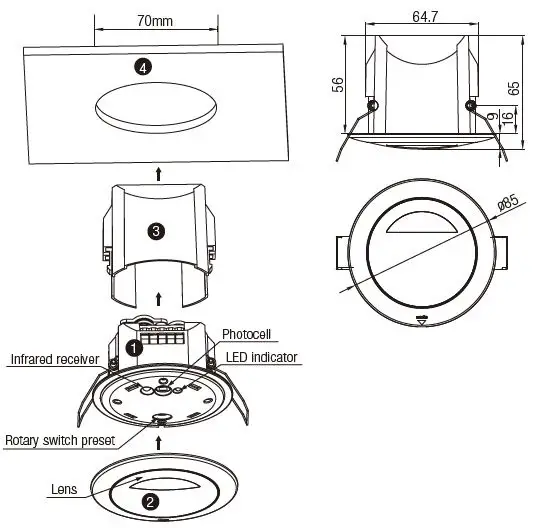 70mm

4

3

1

Photocell

Infrared receiver

LED indicator

Rotary switch preset

Lens

2

64.7

56

65

9

16

ø85