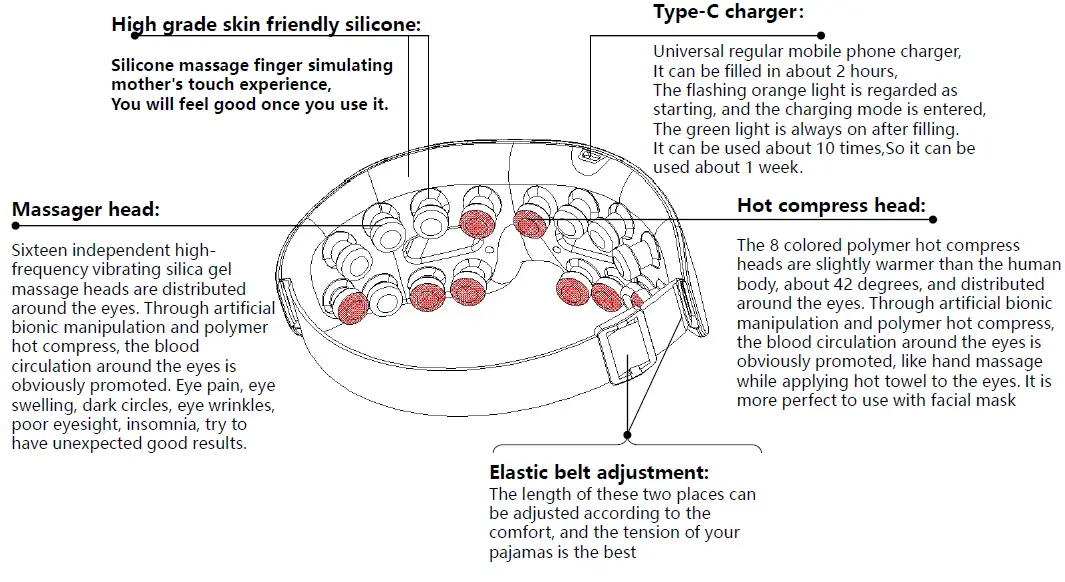 High grade skin friendly silicone:

Silicone massage finger simulating mother's touch experience, You will feel good once you use it.

Type-C charger:

Universal regular mobile phone charger, It can be filled in about 2 hours, The flashing orange light is regarded as starting, and the charging mode is entered, The green light is always on after filling. It can be used about 10 times,So it can be used about 1 week.

Massager head:

Sixteen independent high-frequency vibrating silica gel massage heads are distributed around the eyes. Through artificial bionic manipulation and polymer hot compress, the blood circulation around the eyes is obviously promoted. Eye pain, eye swelling, dark circles, eye wrinkles, poor eyesight, insomnia, try to have unexpected good results.

Hot compress head:

The 8 colored polymer hot compress heads are slightly warmer than the human body, about 42 degrees, and distributed around the eyes. Through artificial bionic manipulation and polymer hot compress, the blood circulation around the eyes is obviously promoted, like hand massage while applying hot towel to the eyes. It is more perfect to use with facial mask

Elastic belt adjustment:

The length of these two places can be adjusted according to the comfort, and the tension of your pajamas is the best