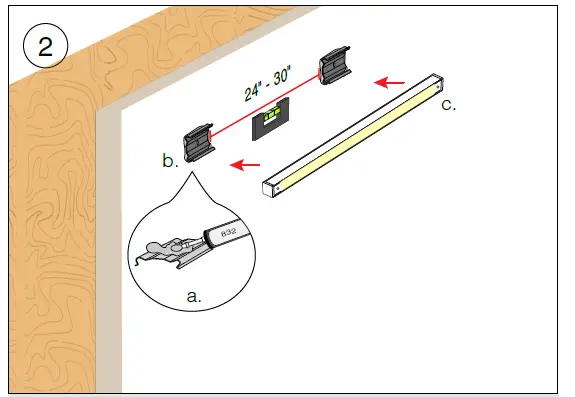 2

24" - 30"

c.

b.

832

a.