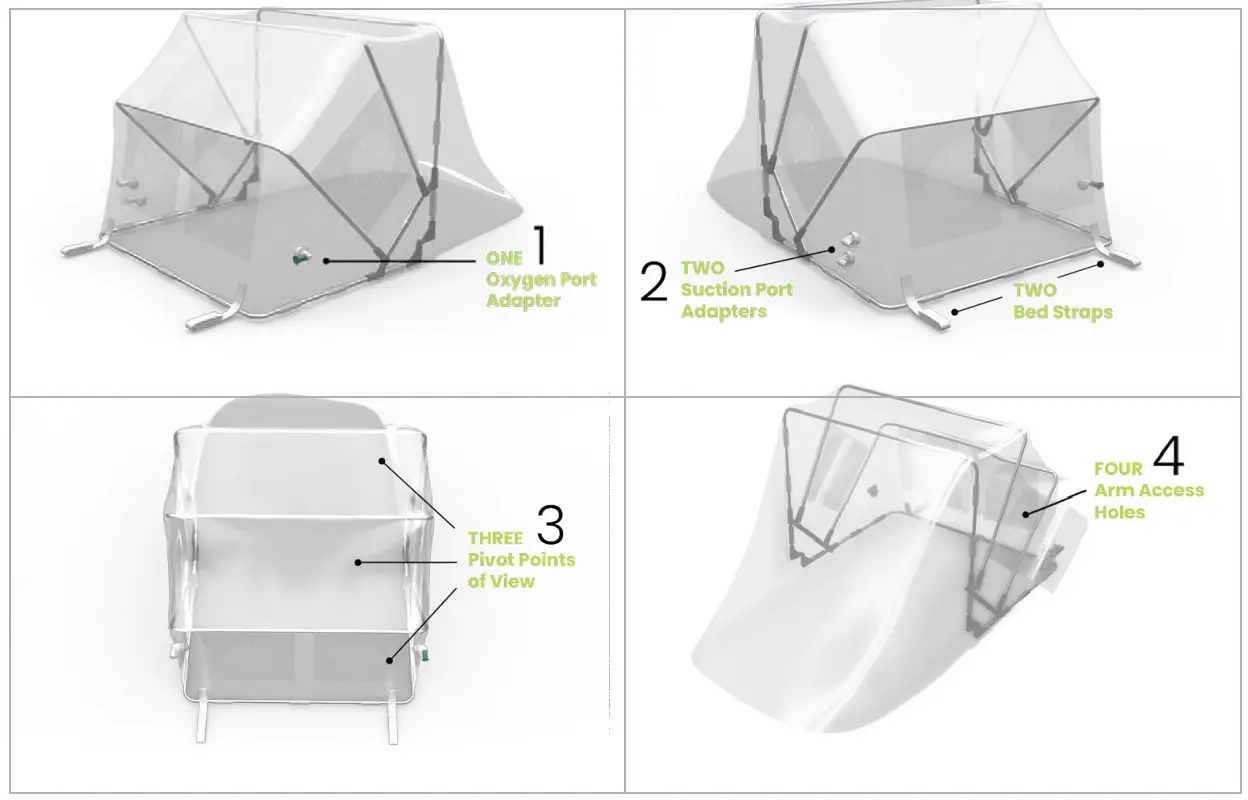 ONE 1
Oxygen Port Adapter

2 TWO
Suction Port Adapters

TWO
Bed Straps

THREE 3
Pivot Points of View

FOUR 4
Arm Access Holes