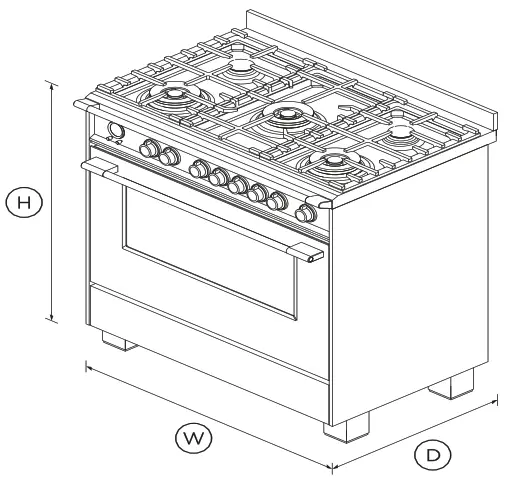 H

W

D