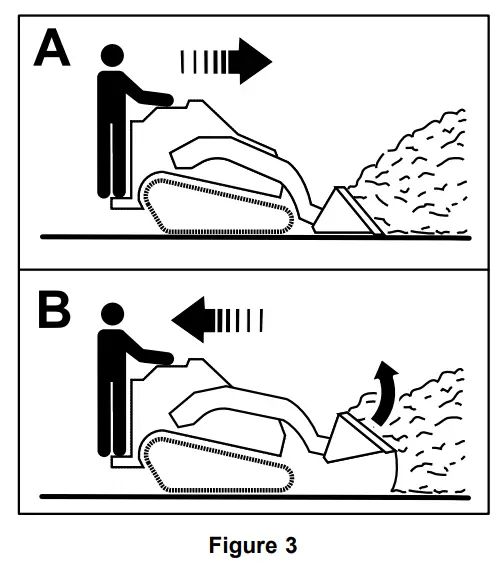 A

B

Figure 3