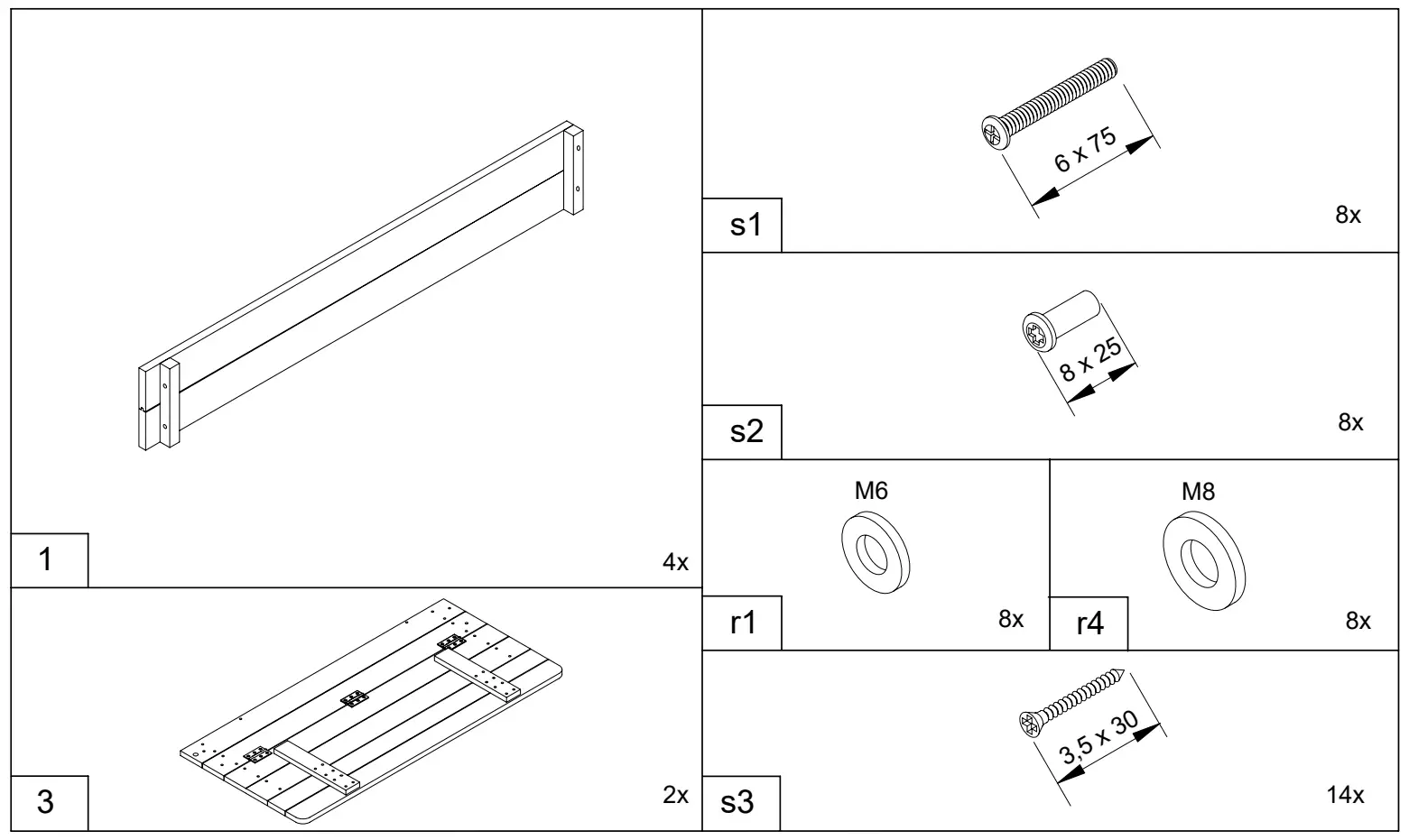 1
4x

3
2x

6 x 75
s1
8x

8 x 25
s2
8x

M6
r1
8x

M8
r4
8x

3,5 x 30
s3
14x