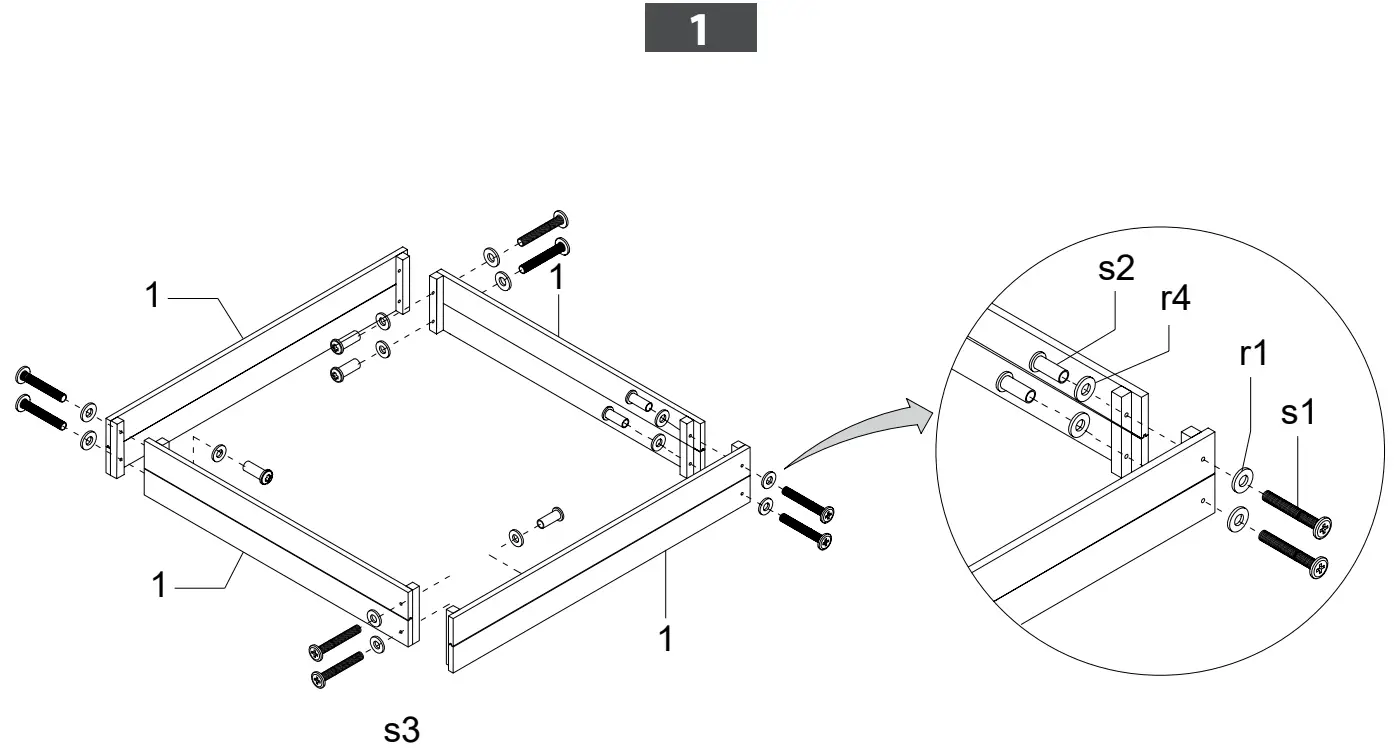 1

1
1
1
1
s3

s2
r4
r1
s1