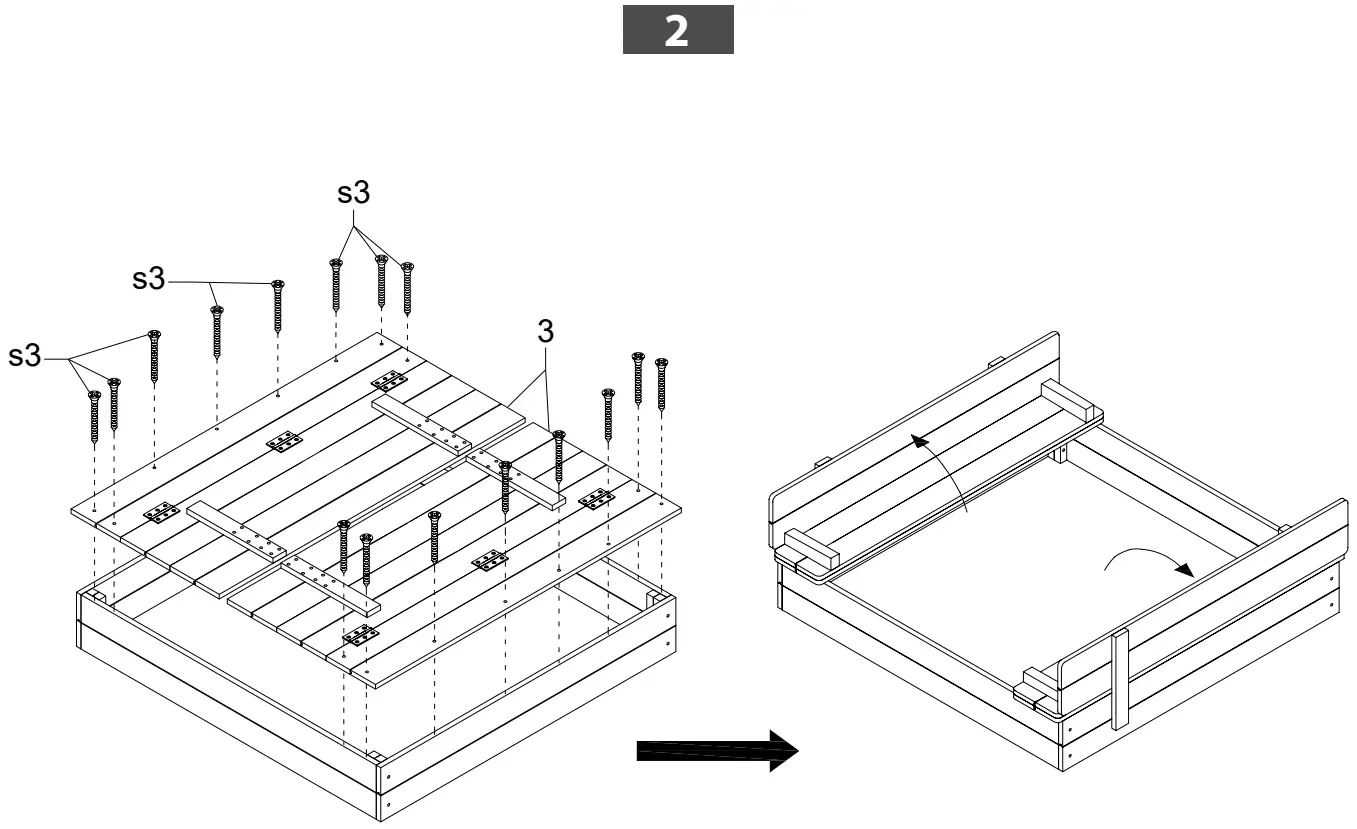 2

s3

s3

s3

3