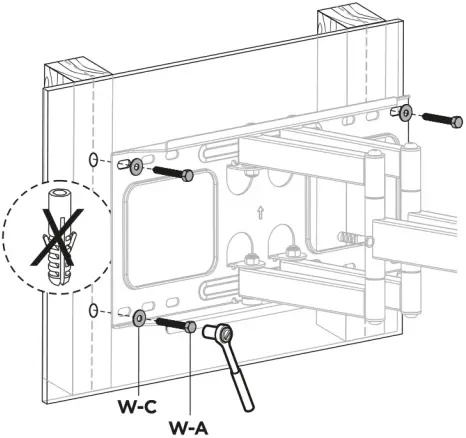 W-C
W-A