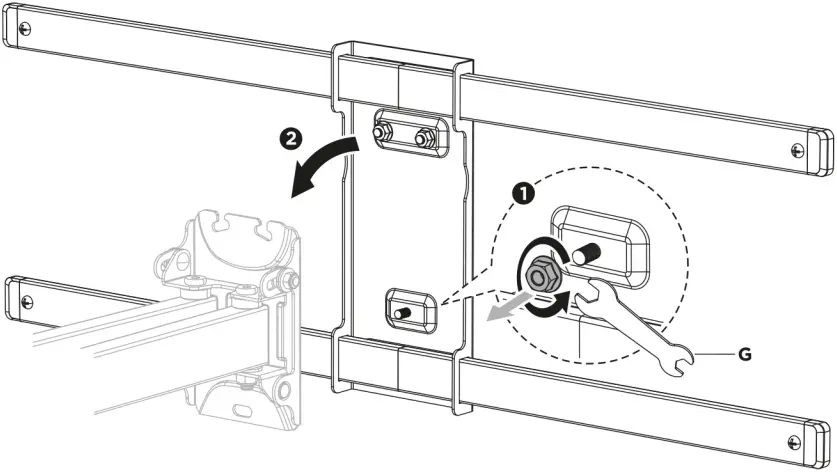 2
1
G