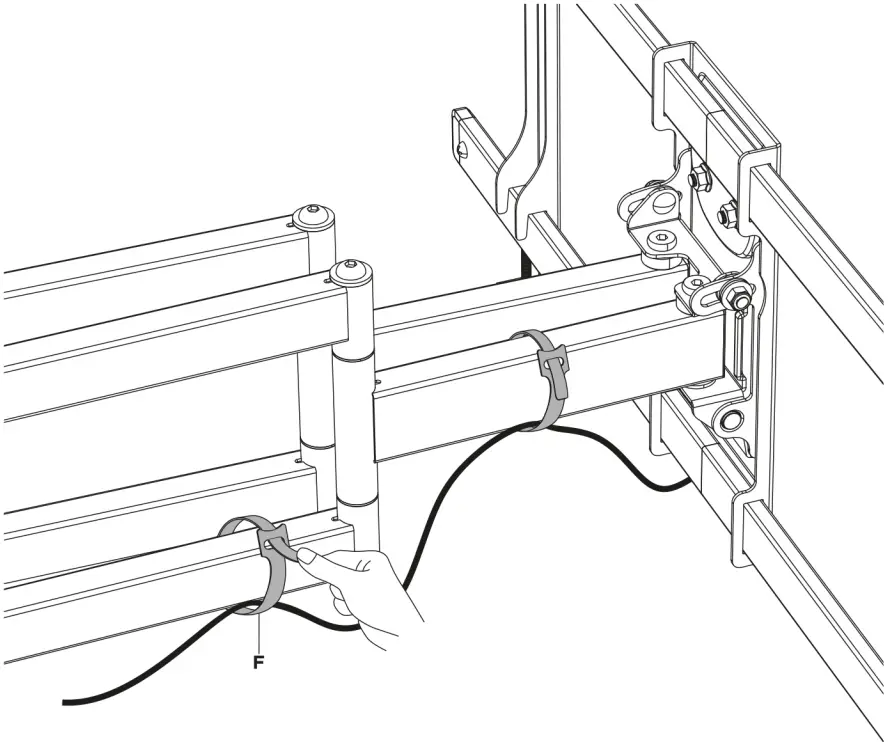 F