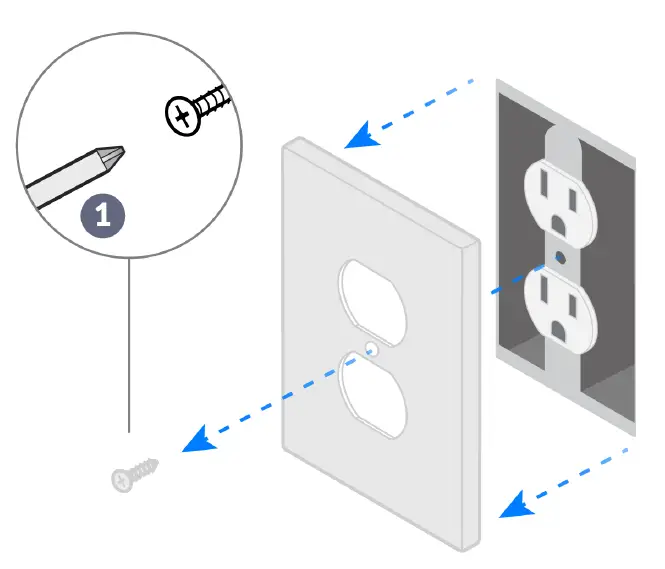 1