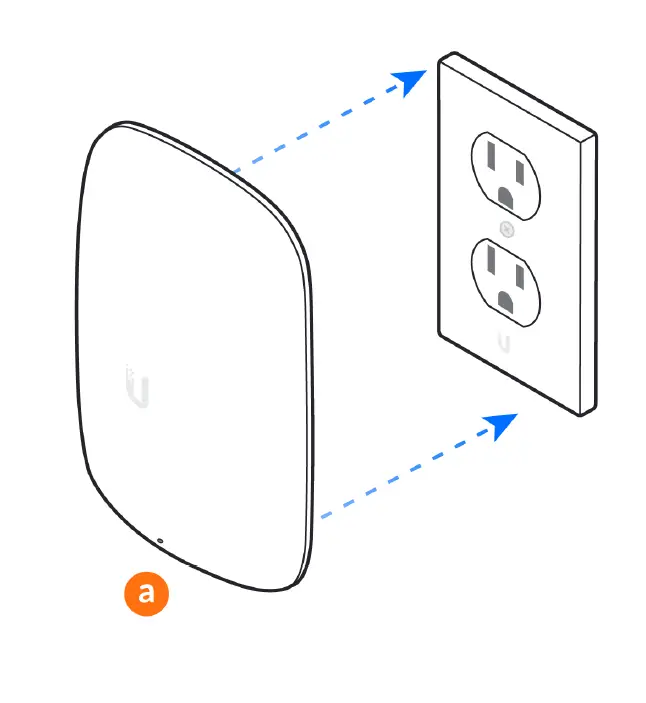 a