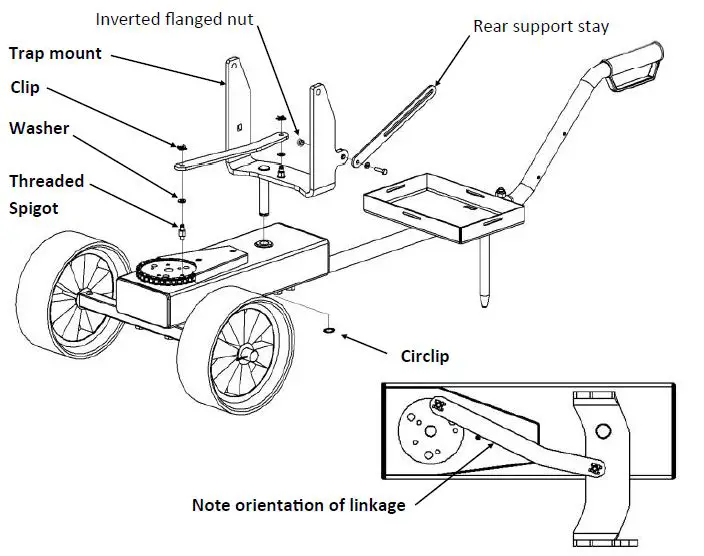 Inverted flanged nut

Rear support stay

Trap mount

Clip

Washer

Threaded Spigot

Circlip

Note orientation of linkage