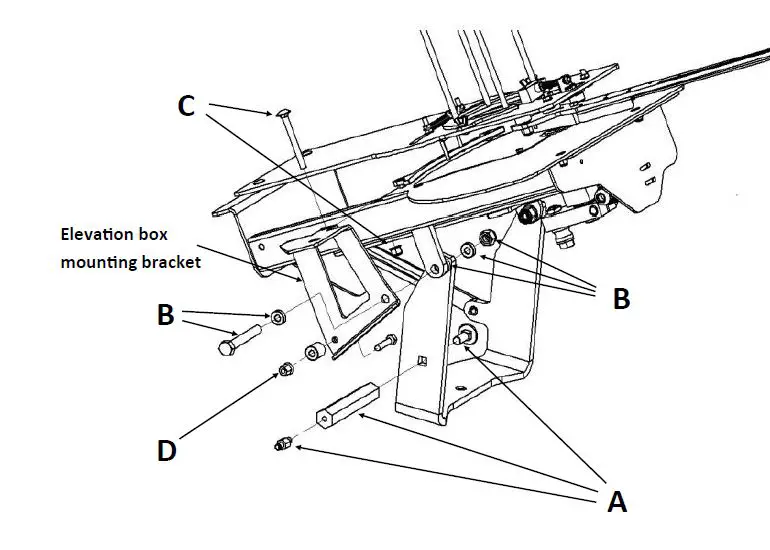 C

Elevation box mounting bracket

B

B

D

A