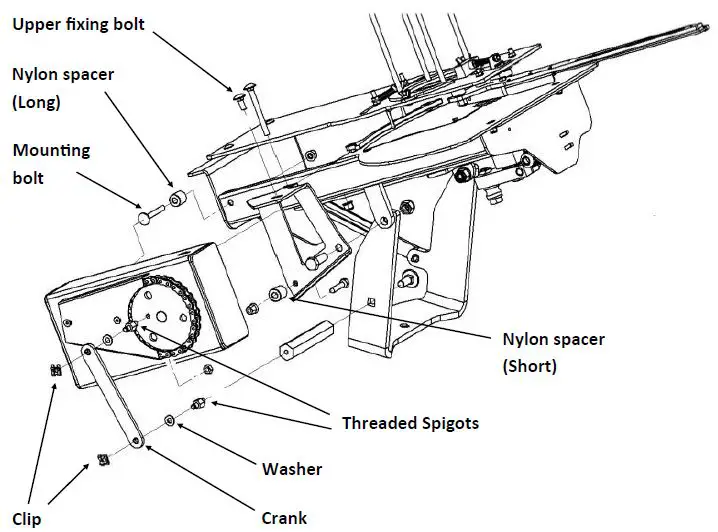 Upper fixing bolt

Nylon spacer (Long)

Mounting bolt

Nylon spacer (Short)

Threaded Spigots

Washer

Clip

Crank