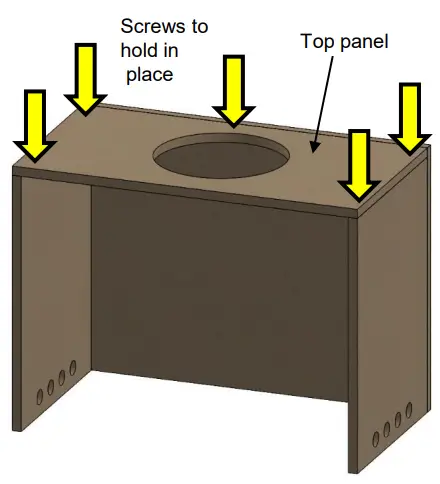 Screws to hold in place

Top panel