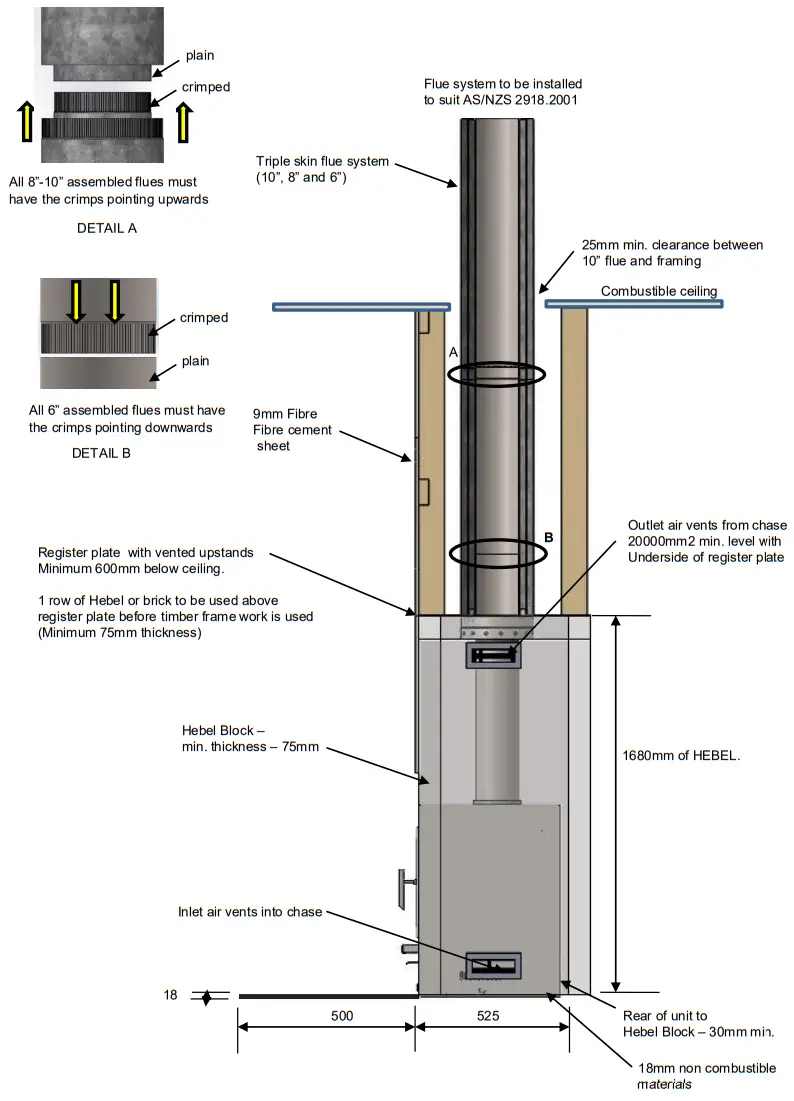 plain

crimped

All 8"-10" assembled flues must have the crimps pointing upwards

DETAIL A

crimped

plain

All 6" assembled flues must have the crimps pointing downwards

DETAIL B

Flue system to be installed to suit AS/NZS 2918.2001

Triple skin flue system (10", 8" and 6")

25mm min. clearance between 10" flue and framing

Combustible ceiling

A

9mm Fibre Fibre cement sheet

B

Outlet air vents from chase 20000mm2 min. level with Underside of register plate

Register plate with vented upstands Minimum 600mm below ceiling.

1 row of Hebel or brick to be used above register plate before timber frame work is used (Minimum 75mm thickness)

Hebel Block – min. thickness – 75mm

1680mm of HEBEL.

Inlet air vents into chase

18

500

525

Rear of unit to Hebel Block – 30mm min.

18mm non combustible materials