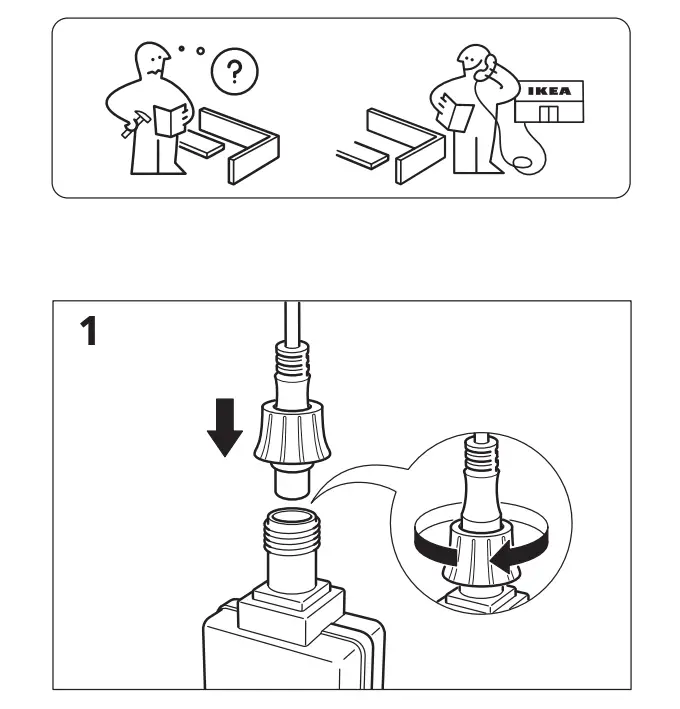 ?

IKEA

1