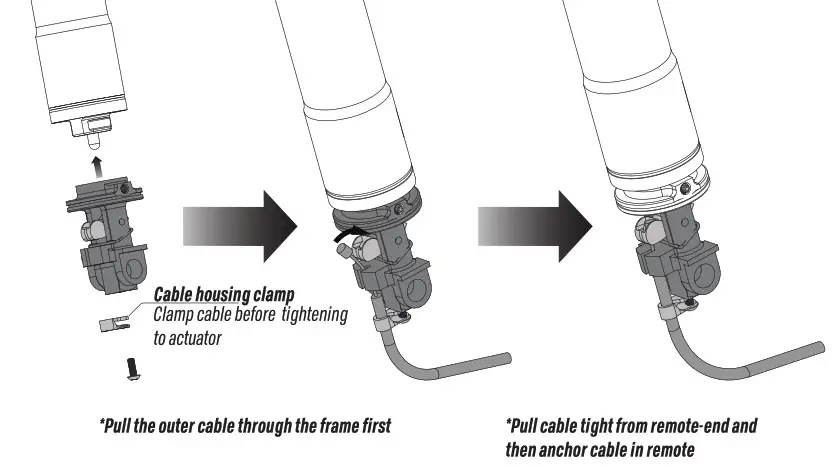 Cable housing clamp
Clamp cable before tightening to actuator

*Pull the outer cable through the frame first

*Pull cable tight from remote-end and then anchor cable in remote