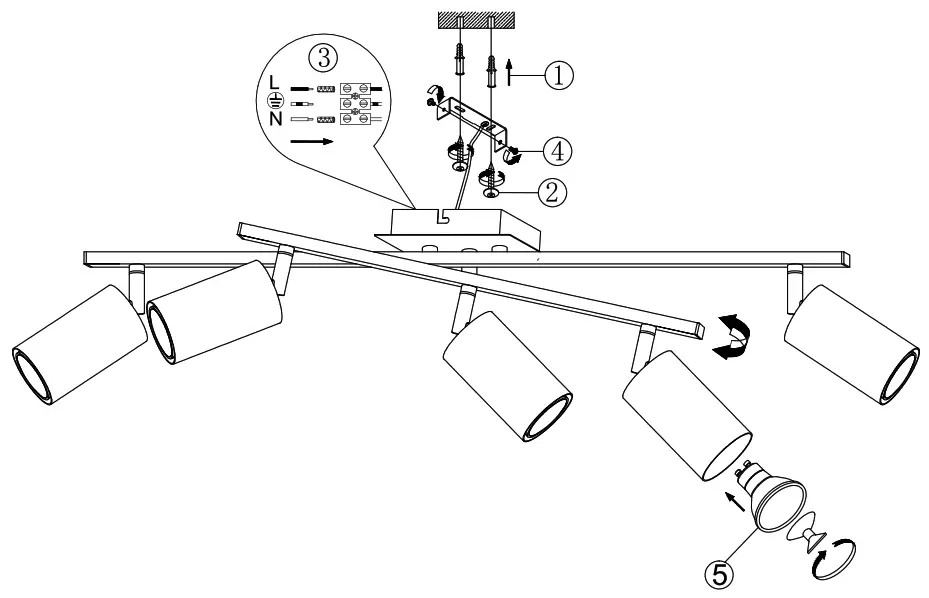 ③
L
N
①
④
②
⑤