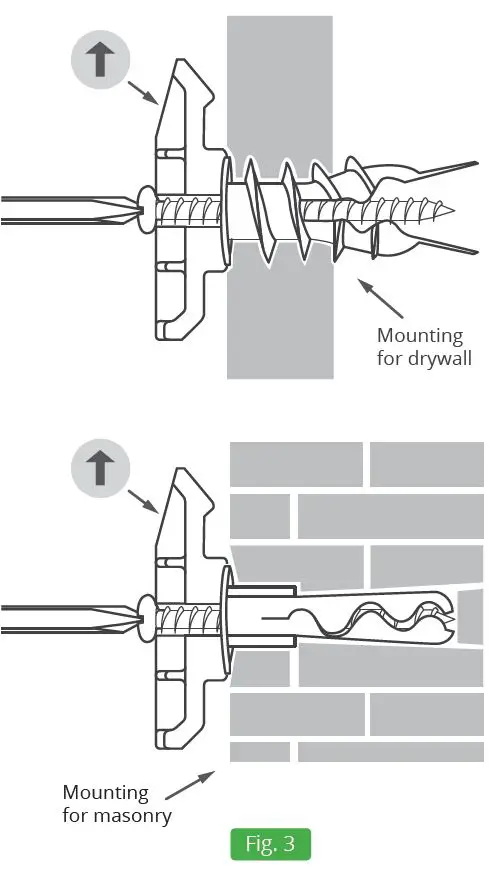 Mounting for drywall

Mounting for masonry

Fig. 3