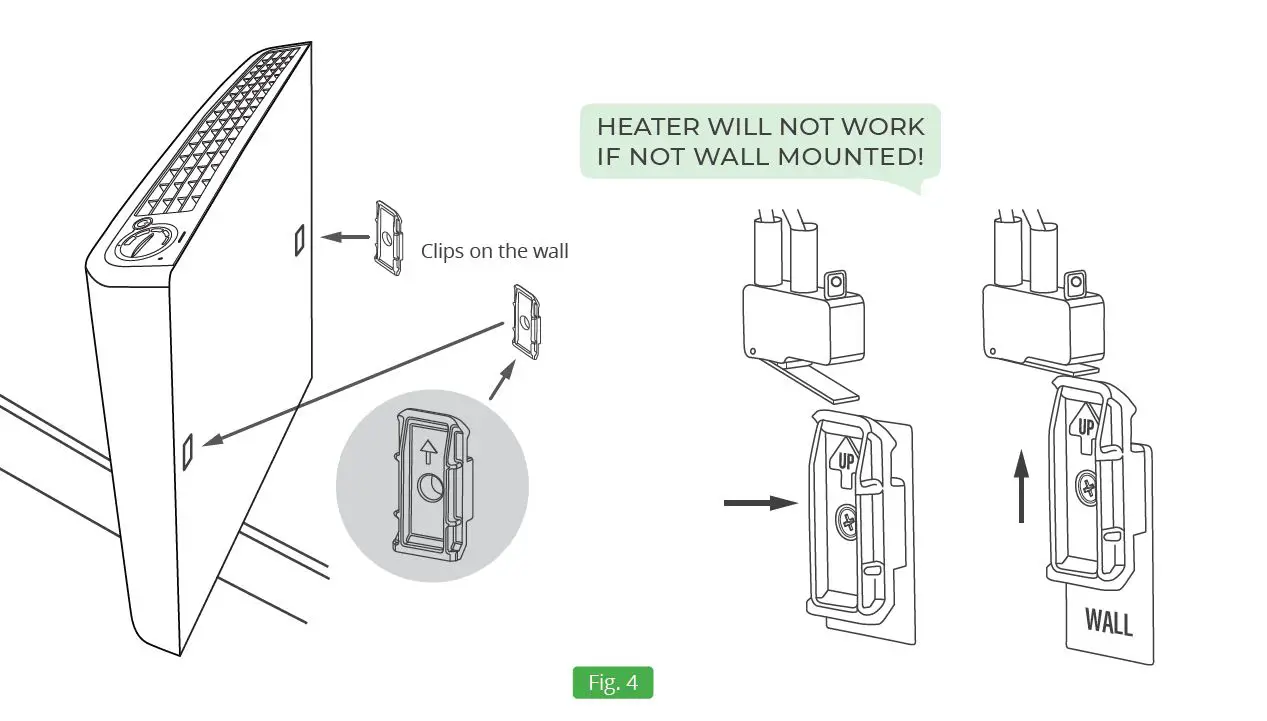 HEATER WILL NOT WORK IF NOT WALL MOUNTED!

Clips on the wall

UP

UP

WALL

Fig. 4