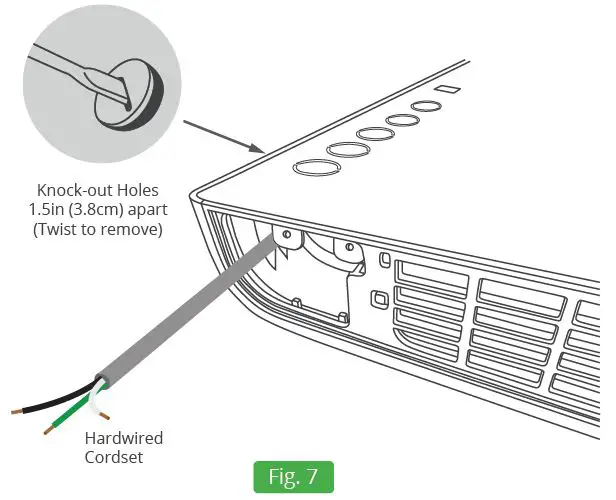 Knock-out Holes
1.5in (3.8cm) apart
(Twist to remove)

Hardwired
Cordset

Fig. 7