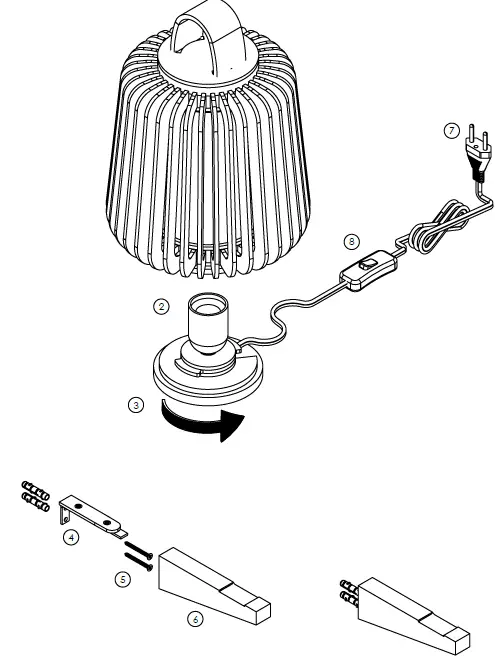 7
8
2
3
4
5
6