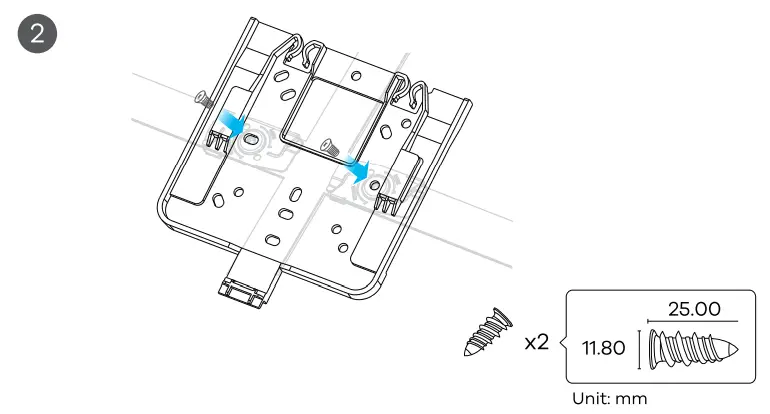 2

x2

25.00

11.80

Unit: mm