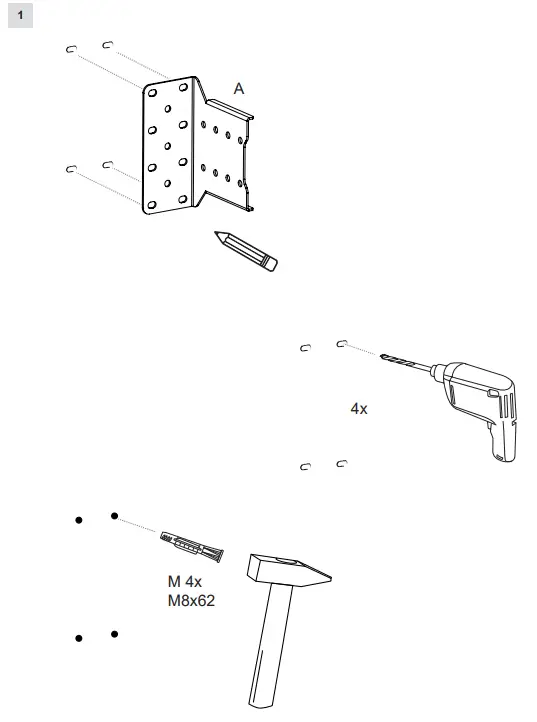 1

A

4x

M 4x
M8x62