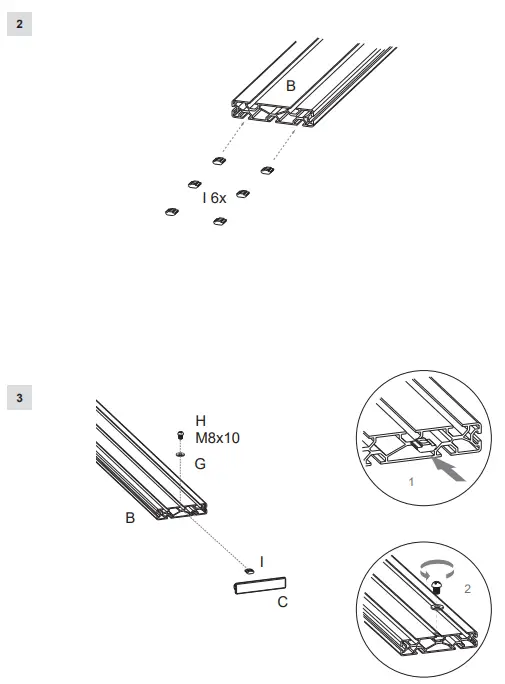 2

B

I 6x

3

H
M8x10

G

B

I

C

1

2