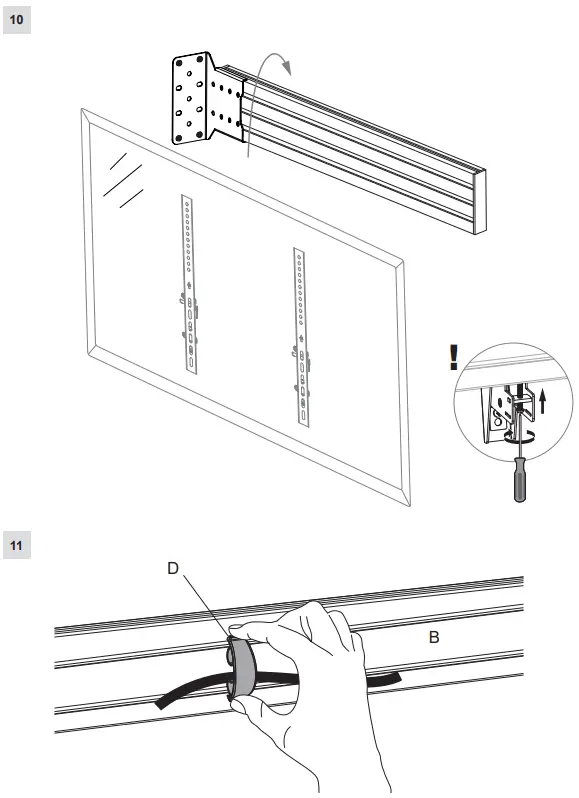 10

!

11

D

B