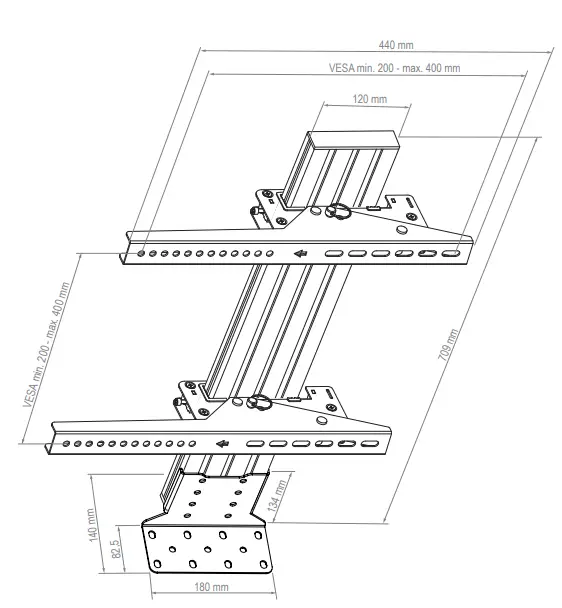 440 mm

VESA min. 200 - max. 400 mm

120 mm

VESA min. 200 - max. 400 mm

709 mm

134 mm

140 mm

82,5

180 mm