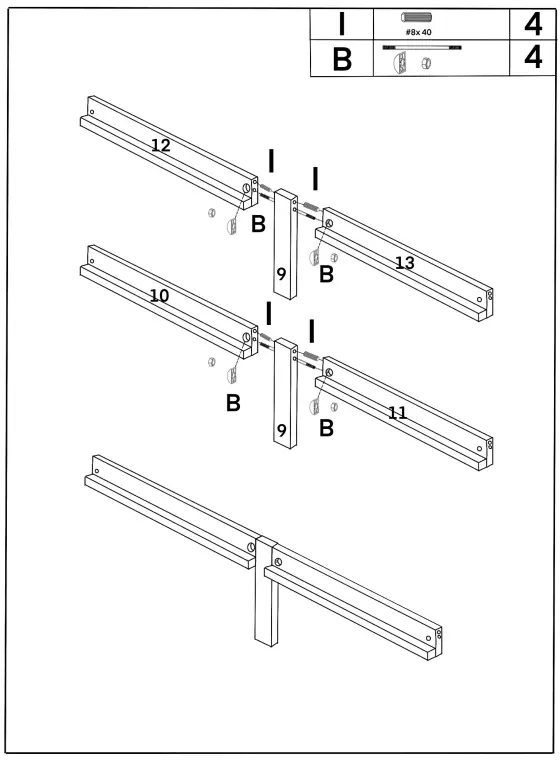 | I | #8x 40 | 4 |
|---|---|---|
| B | | 4 |

12
I
I
B
9
B
13
10
I
I
B
9
B
11