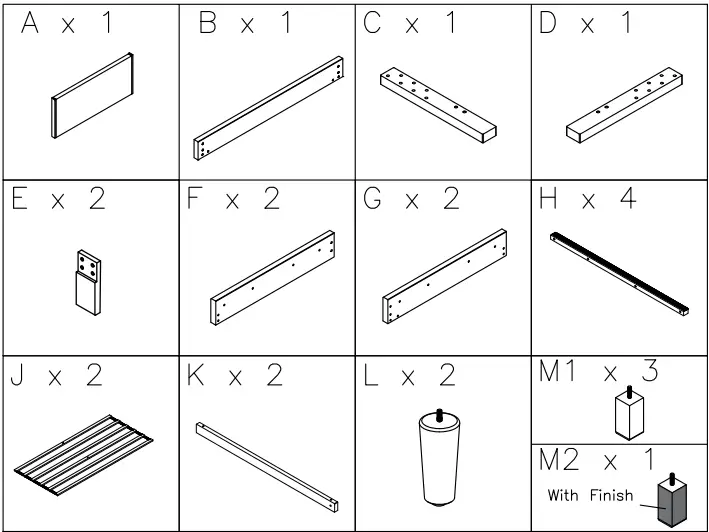 A x 1

B x 1

C x 1

D x 1

E x 2

F x 2

G x 2

H x 4

J x 2

K x 2

L x 2

M1 x 3

M2 x 1

With Finish