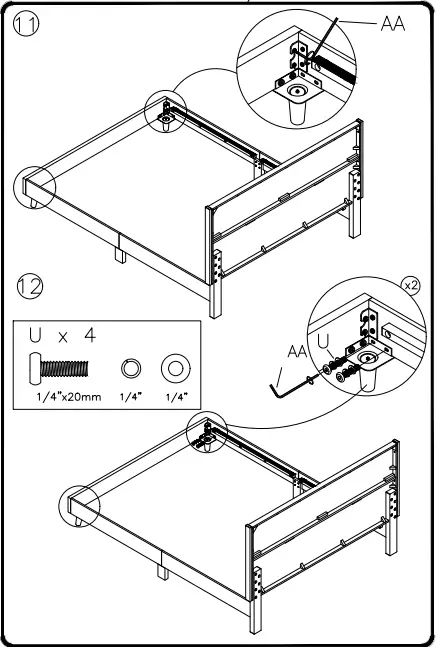 11

AA

12

x2

U x 4

1/4"x20mm 1/4" 1/4"

AA

U