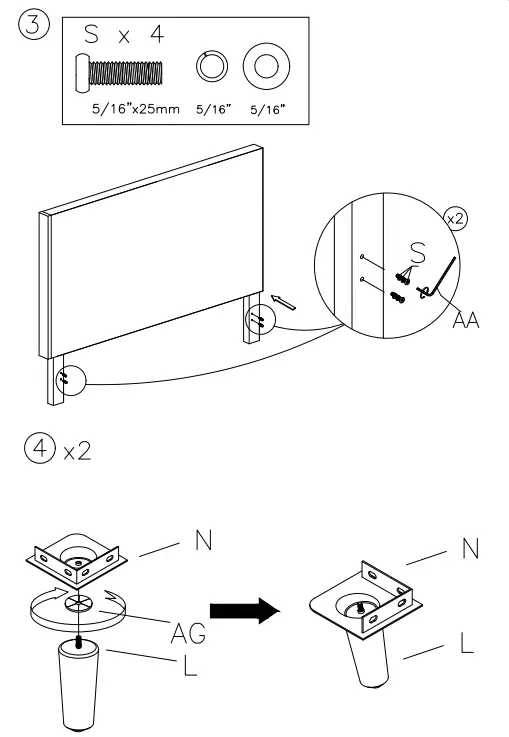 3
S x 4
5/16"x25mm 5/16" 5/16"

x2
S
AA

4 x2

N
AG
L

N
L