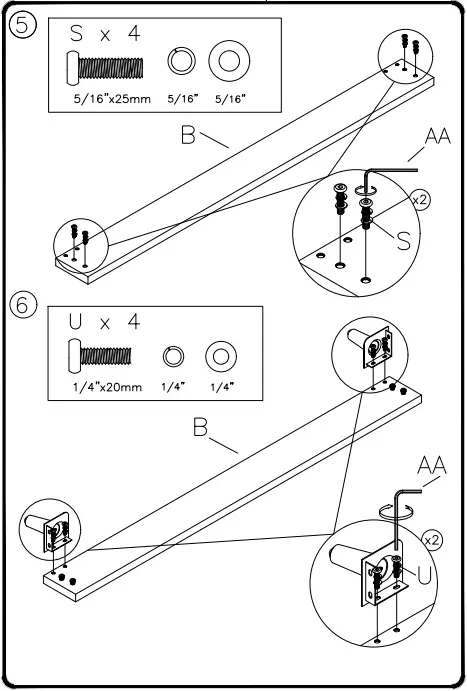 5

S x 4

5/16"x25mm 5/16" 5/16"

B

AA

x2

S

6

U x 4

1/4"x20mm 1/4" 1/4"

B

AA

x2

U