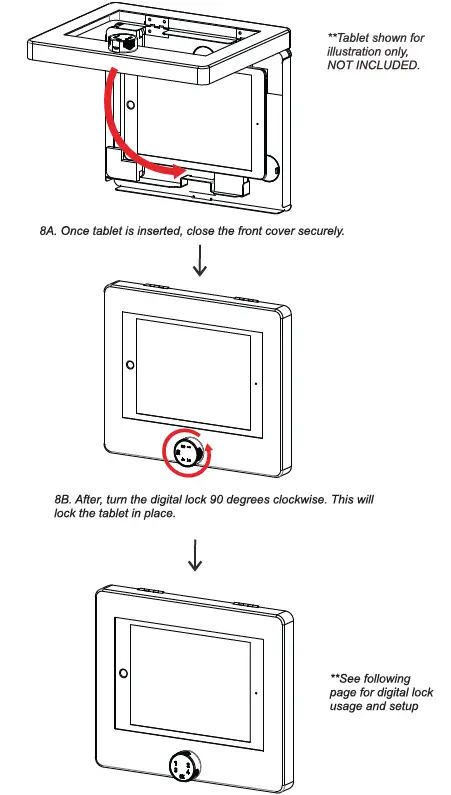 **Tablet shown for illustration only, NOT INCLUDED.

8A. Once tablet is inserted, close the front cover securely.

8B. After, turn the digital lock 90 degrees clockwise. This will lock the tablet in place.

**See following page for digital lock usage and setup