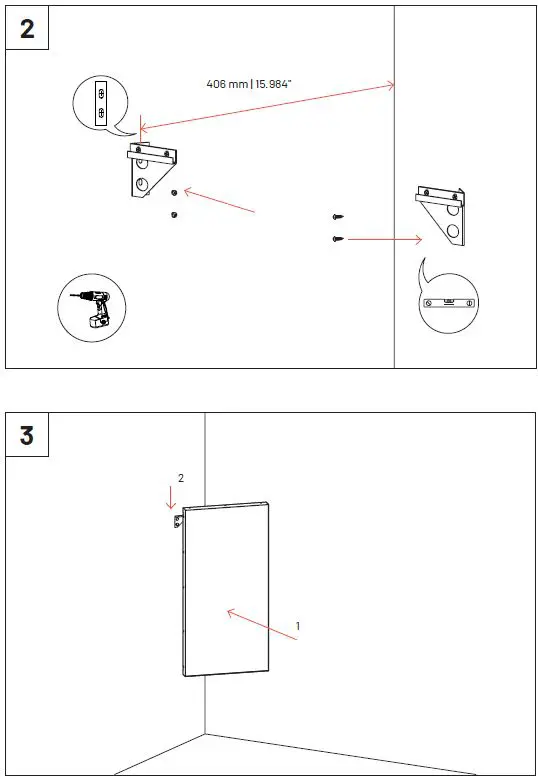 2

406 mm | 15.984"

3

2

1