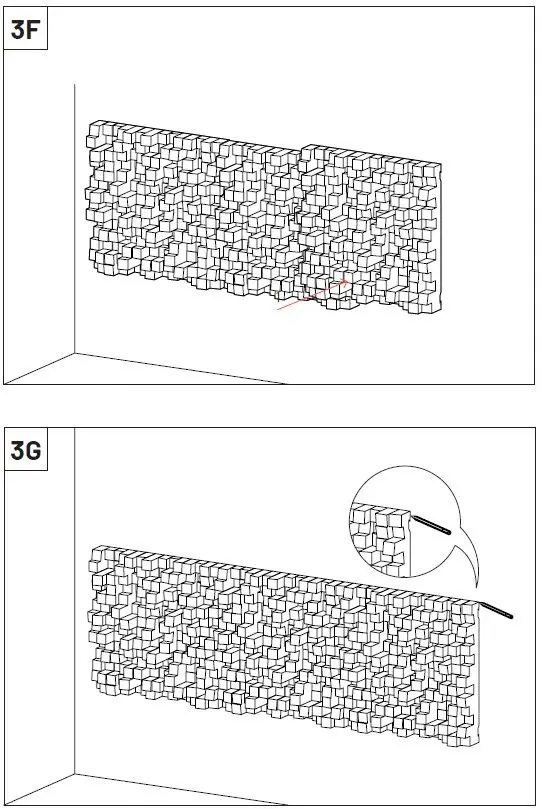 3F

3G