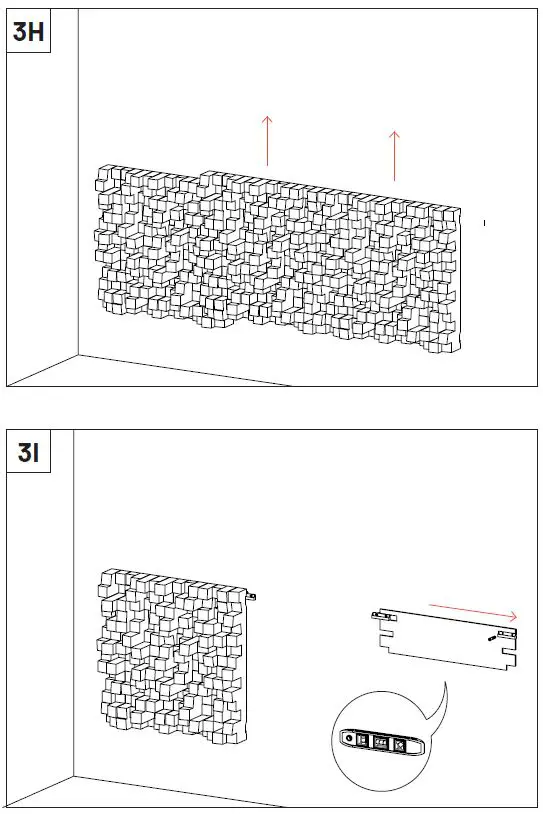 3H

3I