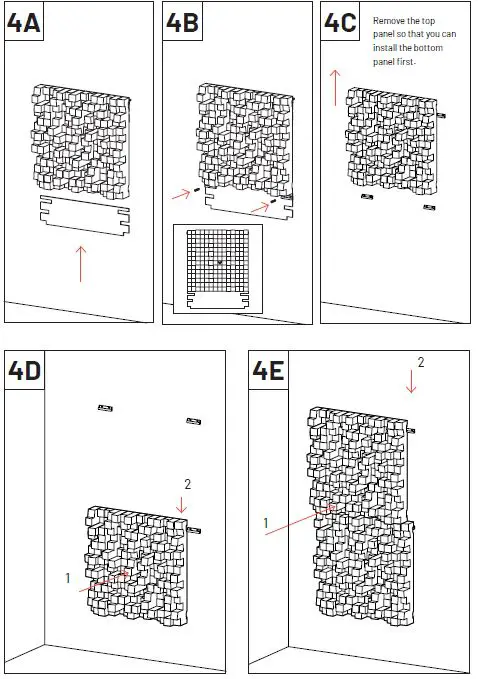 4A

4B

4C

Remove the top panel so that you can install the bottom panel first.

4D

2

1

4E

2

1