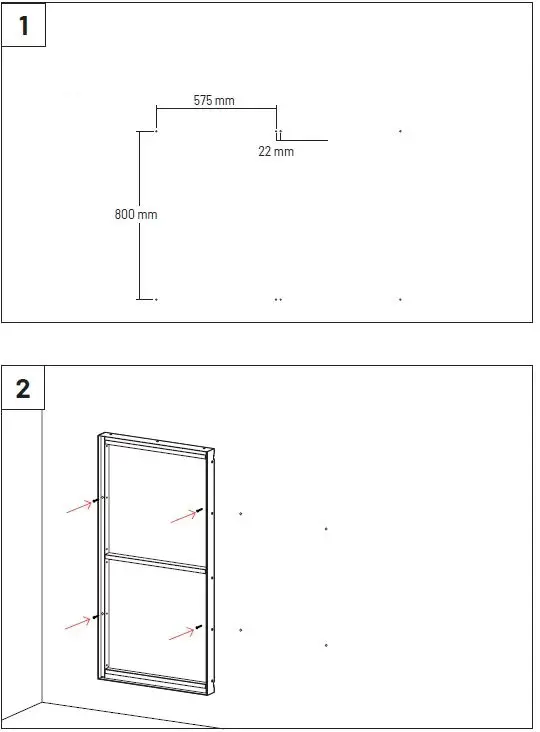 1

575 mm

22 mm

800 mm

2