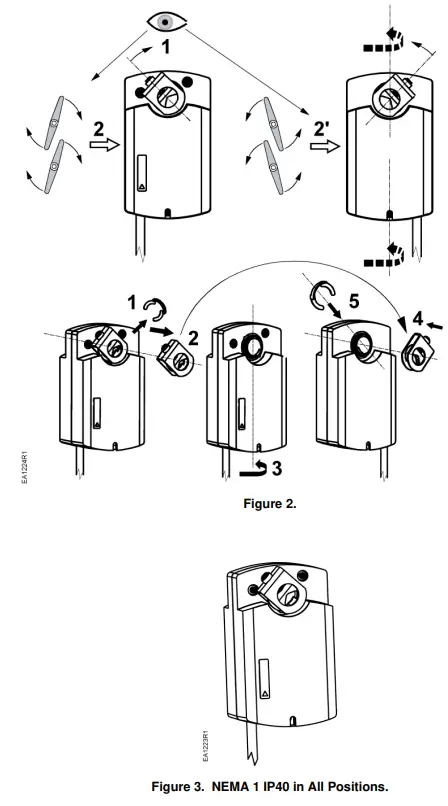 1
2
2'
1
2
3
5
4
EA1224R1
Figure 2.

EA1223R1
Figure 3. NEMA 1 IP40 in All Positions.