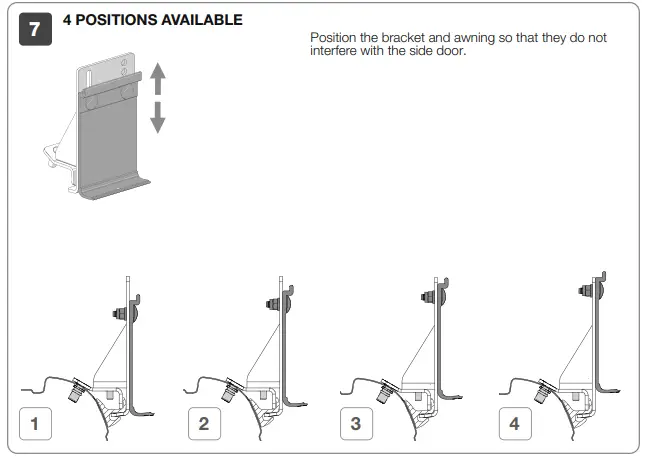 7

4 POSITIONS AVAILABLE

Position the bracket and awning so that they do not interfere with the side door.

1

2

3

4