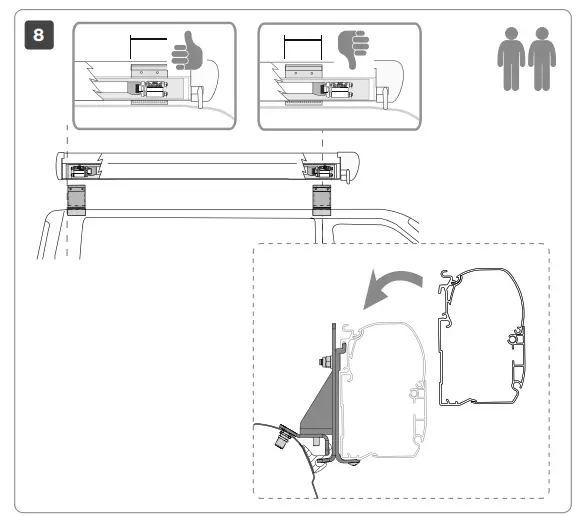 8