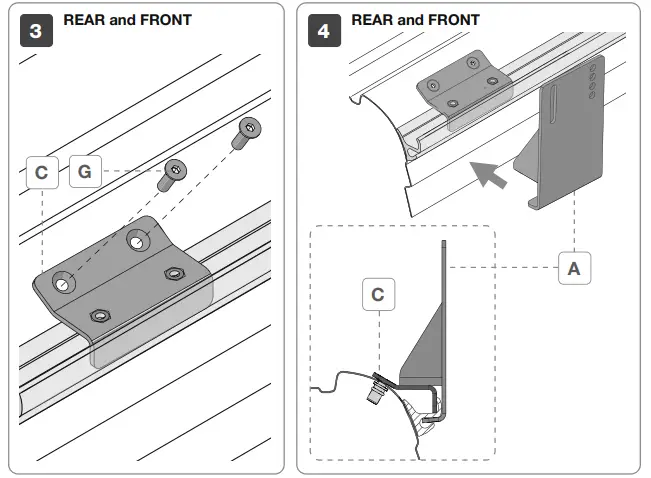 3 REAR and FRONT

C G

4 REAR and FRONT

A

C