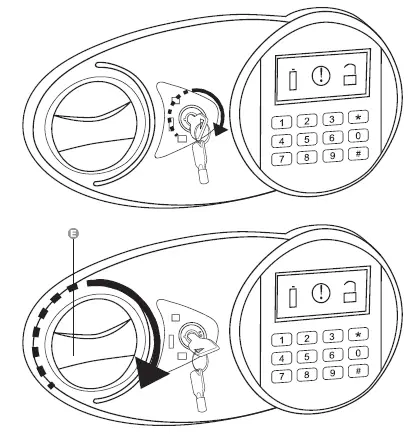 1 2 3 *
4 5 6 0
7 8 9 #

E

1 2 3 *
4 5 6 0
7 8 9 #