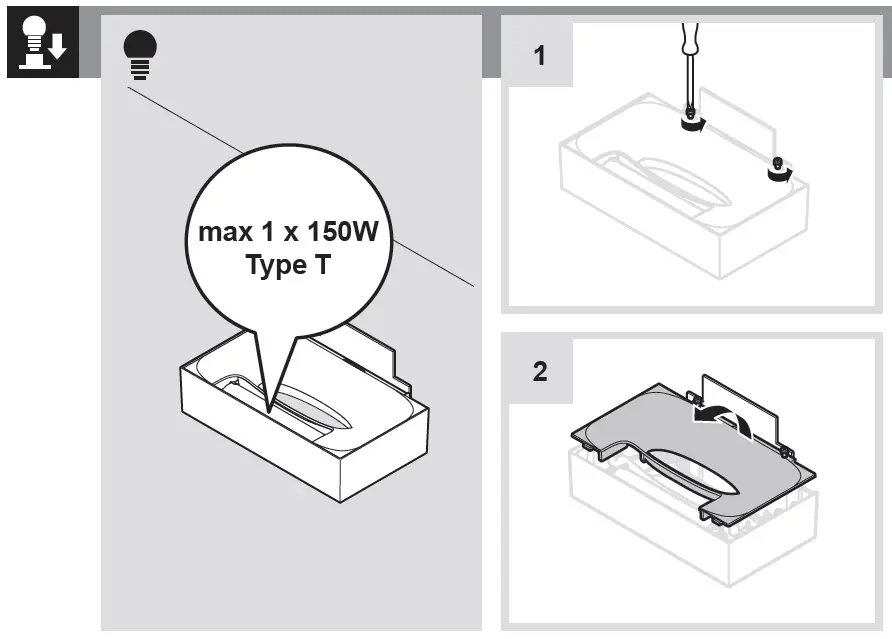 max 1 x 150W
Type T

1

2