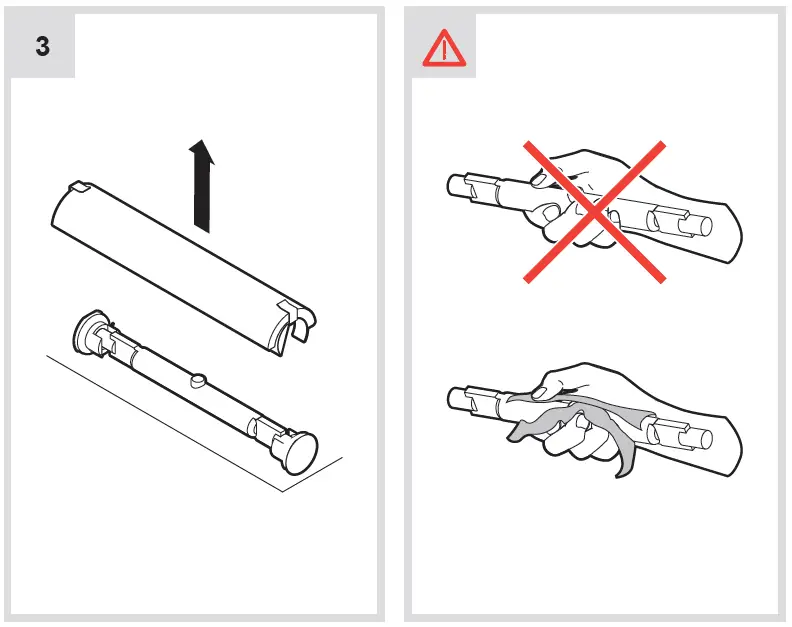 3